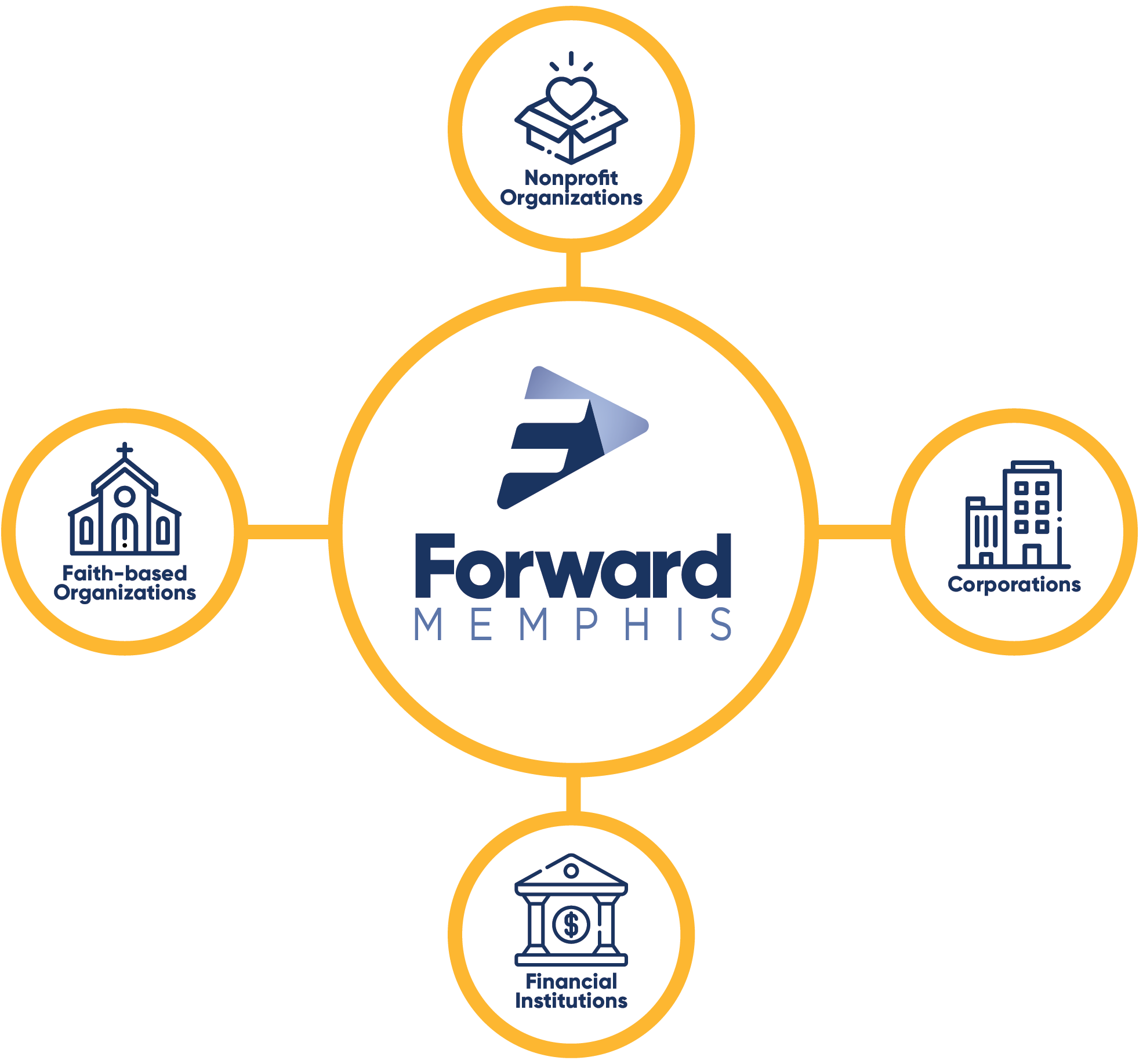 Nonprofit Organizations

Faith-based Organizations

Forward
MEMPHIS

Corporations

$

Financial Institutions